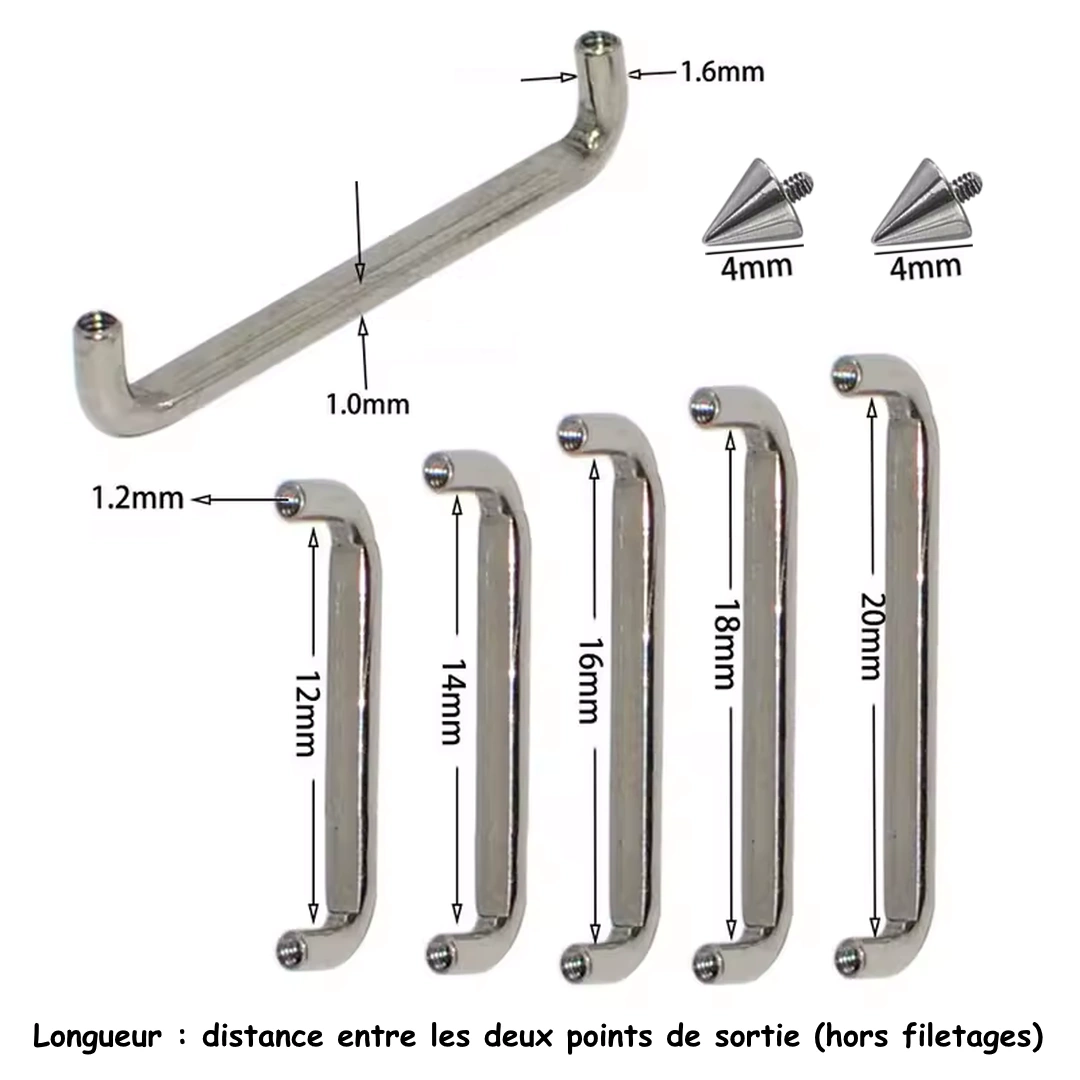 1.6mm

4mm

4mm

1.0mm

1.2mm

12mm

14mm

16mm

18mm

20mm

Longueur : distance entre les deux points de sortie (hors filetages)